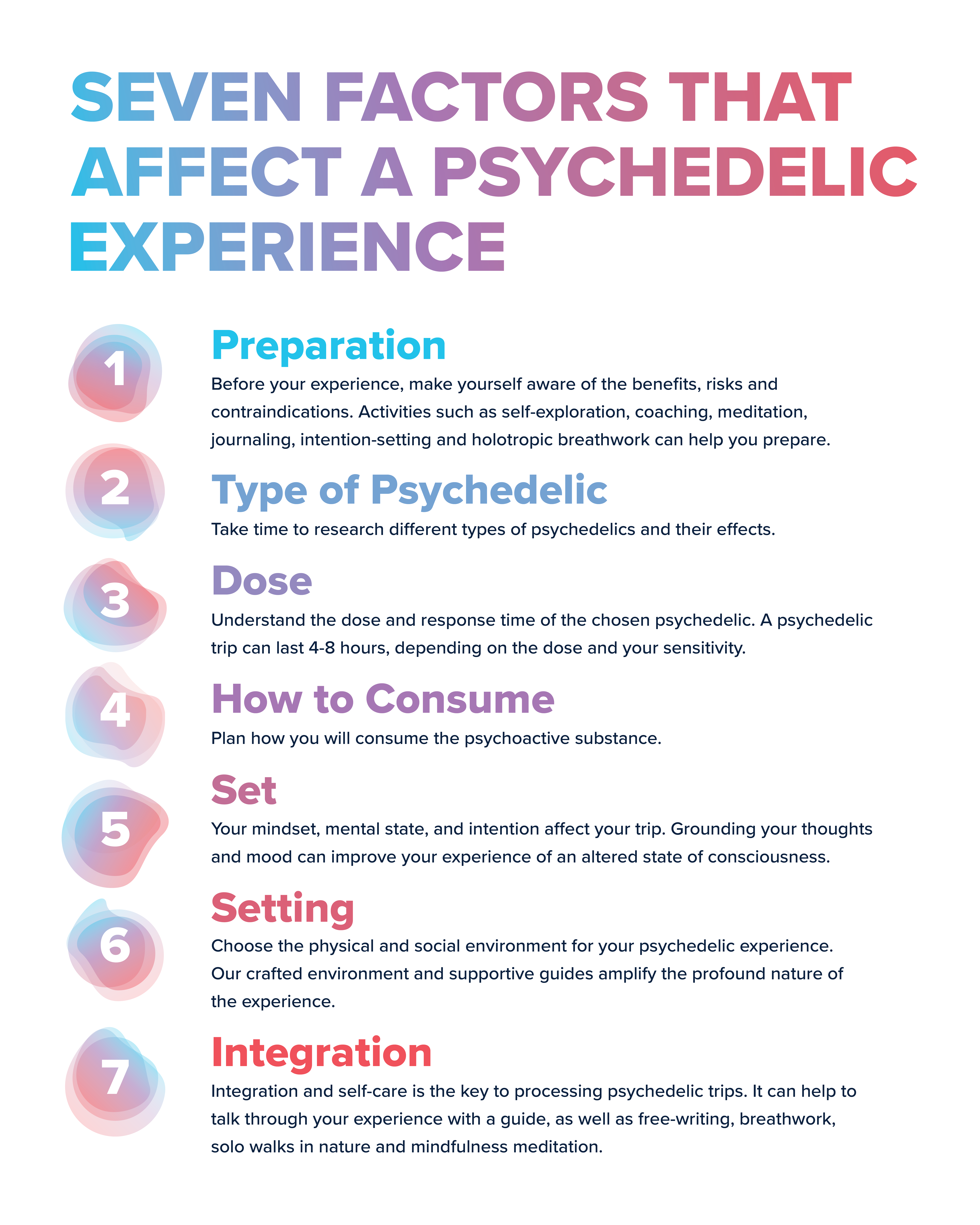 SEVEN FACTORS THAT AFFECT A PSYCHEDELIC EXPERIENCE

1

Preparation

Before your experience, make yourself aware of the benefits, risks and contraindications. Activities such as self-exploration, coaching, meditation, journaling, intention-setting and holotropic breathwork can help you prepare.

2

Type of Psychedelic

Take time to research different types of psychedelics and their effects.

3

Dose

Understand the dose and response time of the chosen psychedelic. A psychedelic trip can last 4-8 hours, depending on the dose and your sensitivity.

4

How to Consume

Plan how you will consume the psychoactive substance.

5

Set

Your mindset, mental state, and intention affect your trip. Grounding your thoughts and mood can improve your experience of an altered state of consciousness.

6

Setting

Choose the physical and social environment for your psychedelic experience. Our crafted environment and supportive guides amplify the profound nature of the experience.

7

Integration

Integration and self-care is the key to processing psychedelic trips. It can help to talk through your experience with a guide, as well as free-writing, breathwork, solo walks in nature and mindfulness meditation.